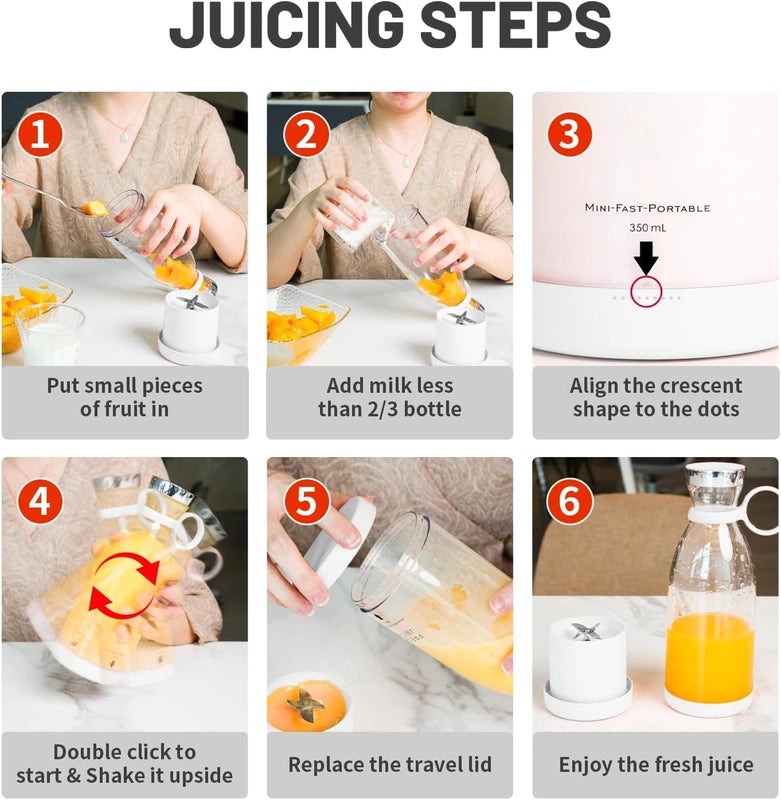 JUICING STEPS

1

Put small pieces of fruit in

2

Add milk less than 2/3 bottle

3

MINI-FAST-PORTABLE
350 mL

Align the crescent shape to the dots

4

Double click to start & Shake it upside

5

Replace the travel lid

6

Enjoy the fresh juice